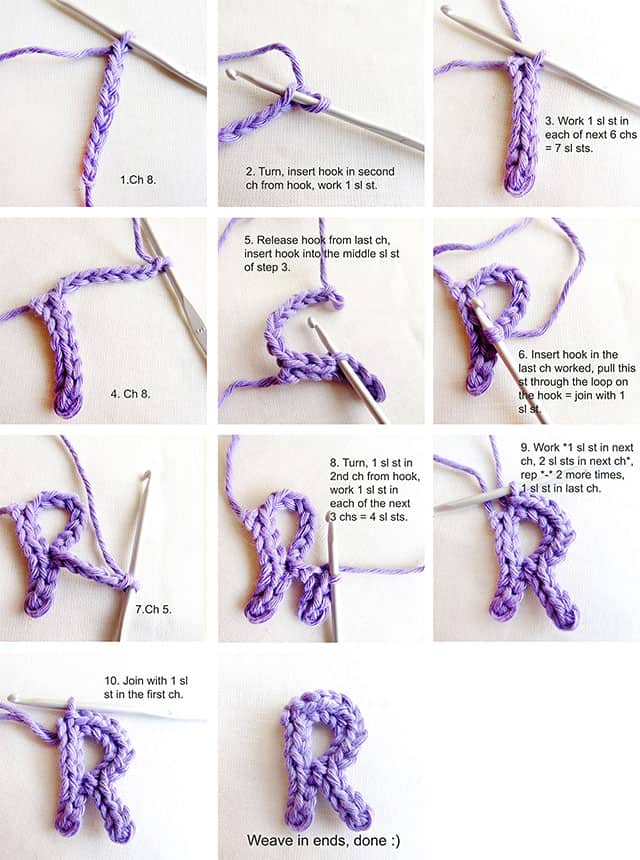 1.Ch 8.

2. Turn, insert hook in second ch from hook, work 1 sl st.

3. Work 1 sl st in each of next 6 chs = 7 sl sts.

4. Ch 8.

5. Release hook from last ch, insert hook into the middle sl st of step 3.

6. Insert hook in the last ch worked, pull this st through the loop on the hook = join with 1 sl st.

7.Ch 5.

8. Turn, 1 sl st in 2nd ch from hook, work 1 sl st in each of the next 3 chs = 4 sl sts.

9. Work *1 sl st in next ch, 2 sl sts in next ch*, rep *-* 2 more times, 1 sl st in last ch.

10. Join with 1 sl st in the first ch.

Weave in ends, done :)